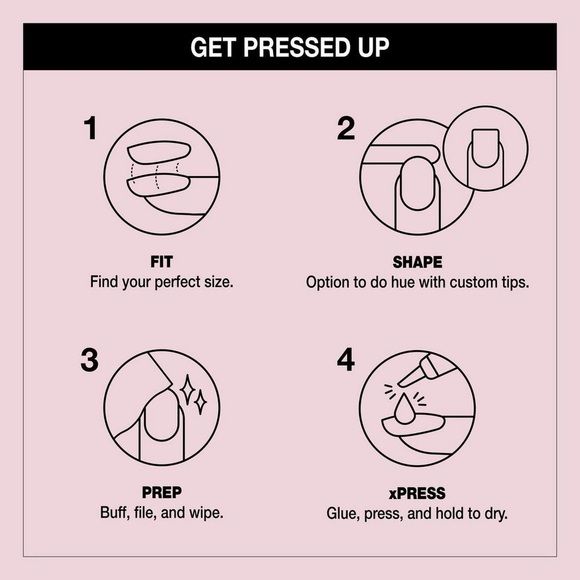 GET PRESSED UP

1

FIT
Find your perfect size.

2

SHAPE
Option to do hue with custom tips.

3

PREP
Buff, file, and wipe.

4

xPRESS
Glue, press, and hold to dry.